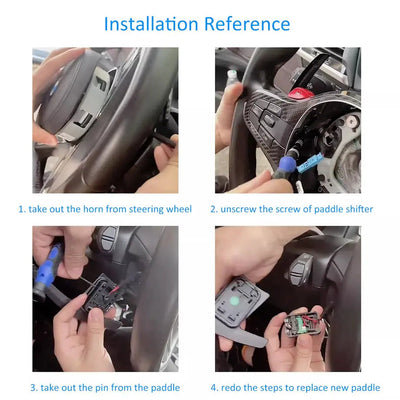 Installation Reference

1. take out the horn from steering wheel

2. unscrew the screw of paddle shifter

3. take out the pin from the paddle

4. redo the steps to replace new paddle