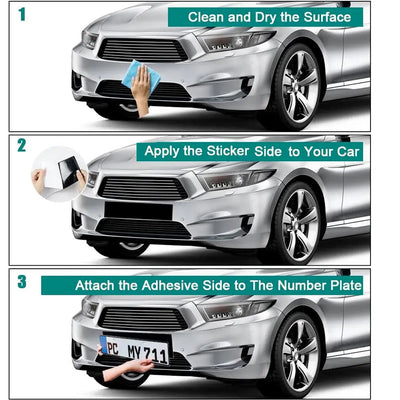 1
Clean and Dry the Surface

2
Apply the Sticker Side to Your Car

3
Attach the Adhesive Side to The Number Plate

PC MY 711