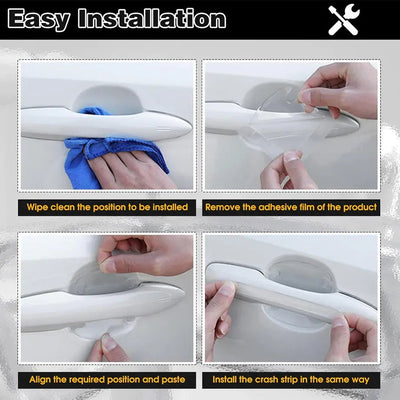 Easy Installation

Wipe clean the position to be installed

Remove the adhesive film of the product

Align the required position and paste

Install the crash strip in the same way