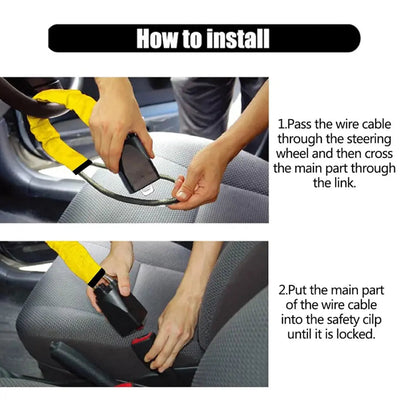 How to install

1.Pass the wire cable through the steering wheel and then cross the main part through the link.

2.Put the main part of the wire cable into the safety cilp until it is locked.