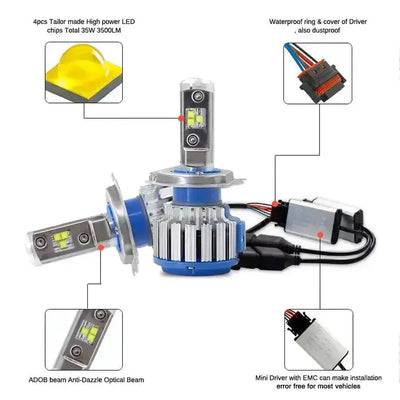 4pcs Tailor made High power LED chips Total 35W 3500LM

Waterproof ring & cover of Driver , also dustproof

ADOB beam Anti-Dazzle Optical Beam

Mini Driver with EMC can make installation error free for most vehicles