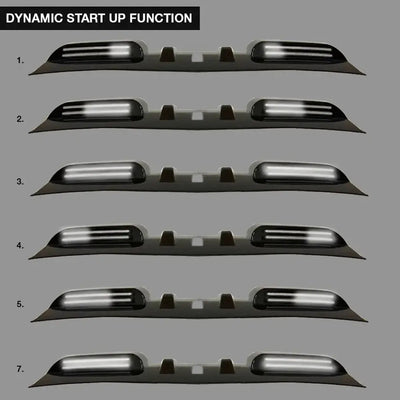 DYNAMIC START UP FUNCTION

1.

2.

3.

4.

5.

7.