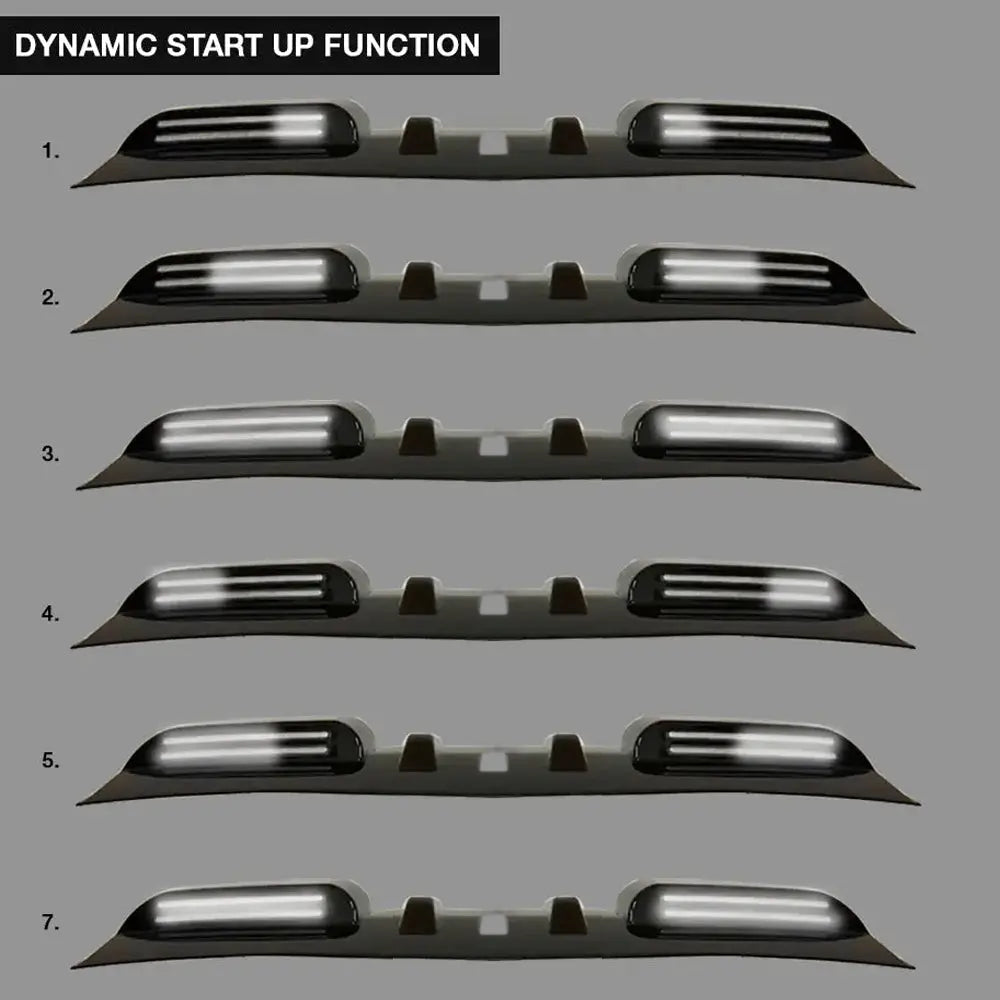 DYNAMIC START UP FUNCTION

1.

2.

3.

4.

5.

7.