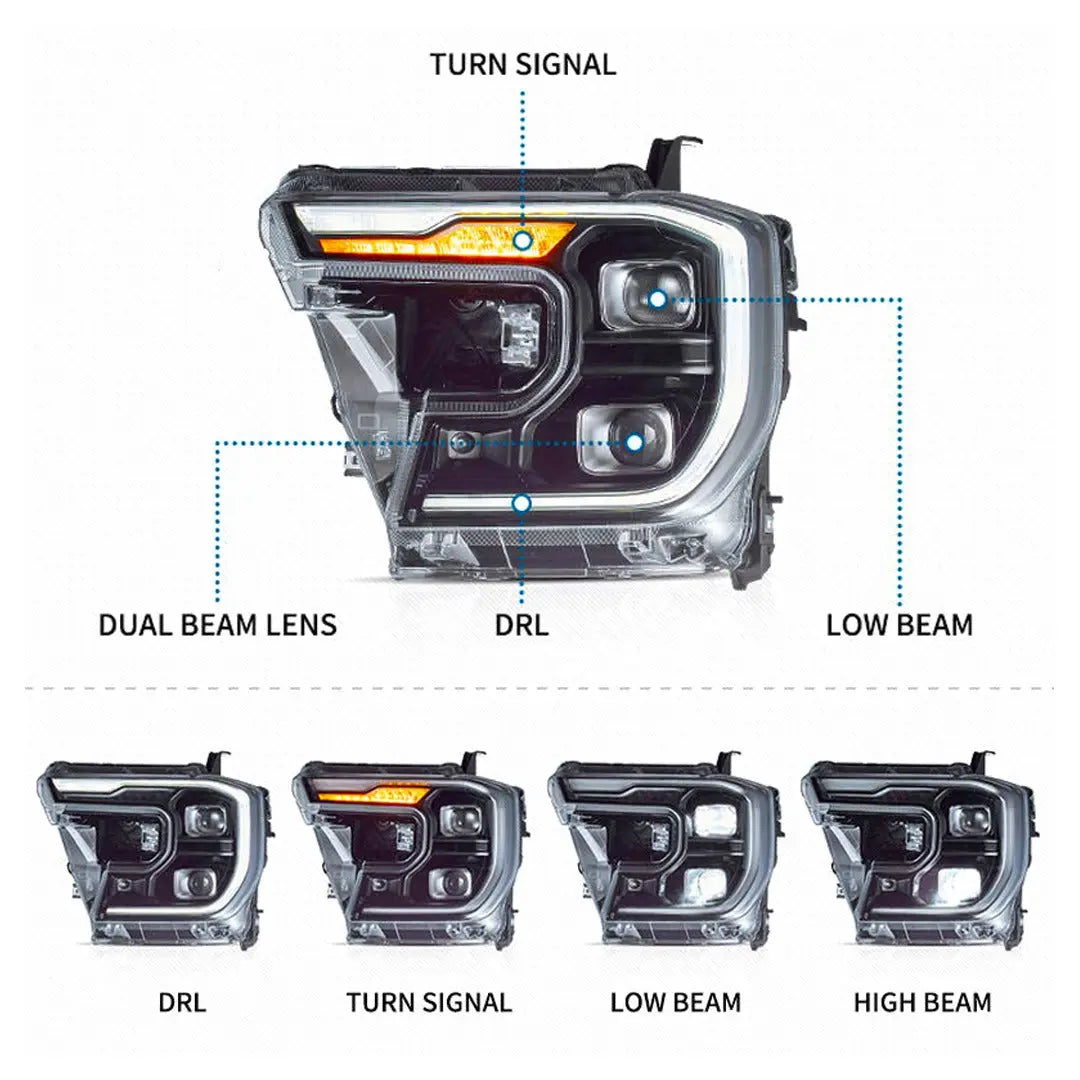 TURN SIGNAL

DUAL BEAM LENS

DRL

LOW BEAM

DRL

TURN SIGNAL

LOW BEAM

HIGH BEAM