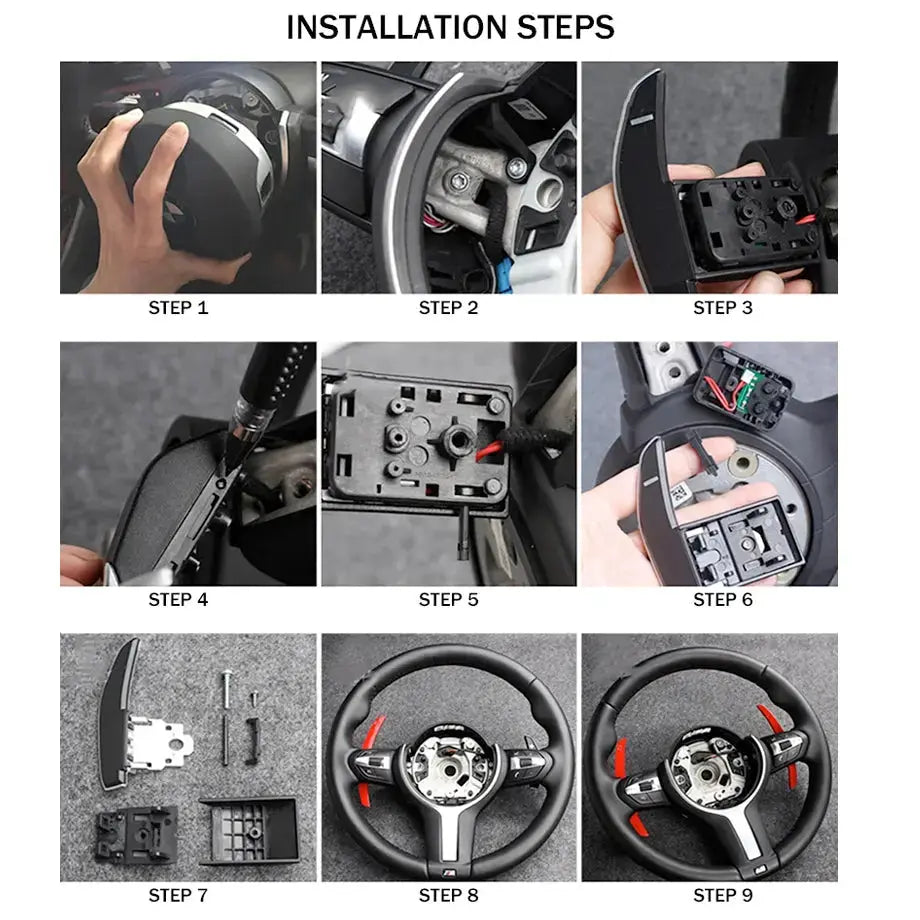 INSTALLATION STEPS

STEP 1

STEP 2

STEP 3

STEP 4

STEP 5

STEP 6

STEP 7

STEP 8

STEP 9