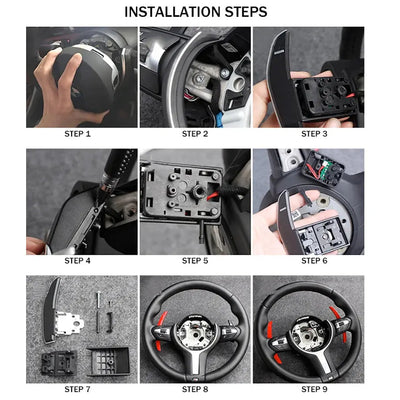 INSTALLATION STEPS

STEP 1

STEP 2

STEP 3

STEP 4

STEP 5

STEP 6

STEP 7

STEP 8

STEP 9