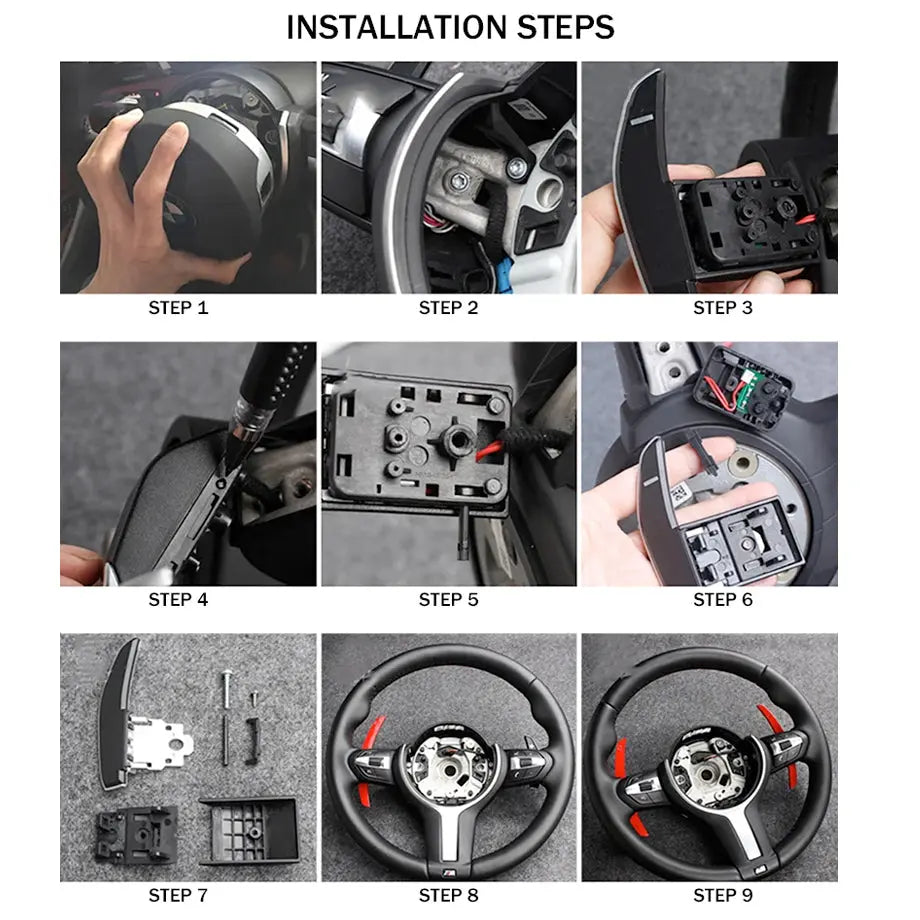 INSTALLATION STEPS

STEP 1

STEP 2

STEP 3

STEP 4

STEP 5

STEP 6

STEP 7

STEP 8

STEP 9